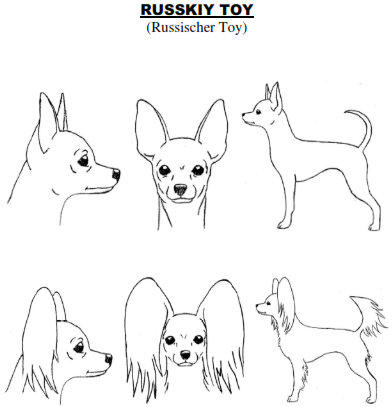 RUSSKIY TOY
(Russischer Toy)